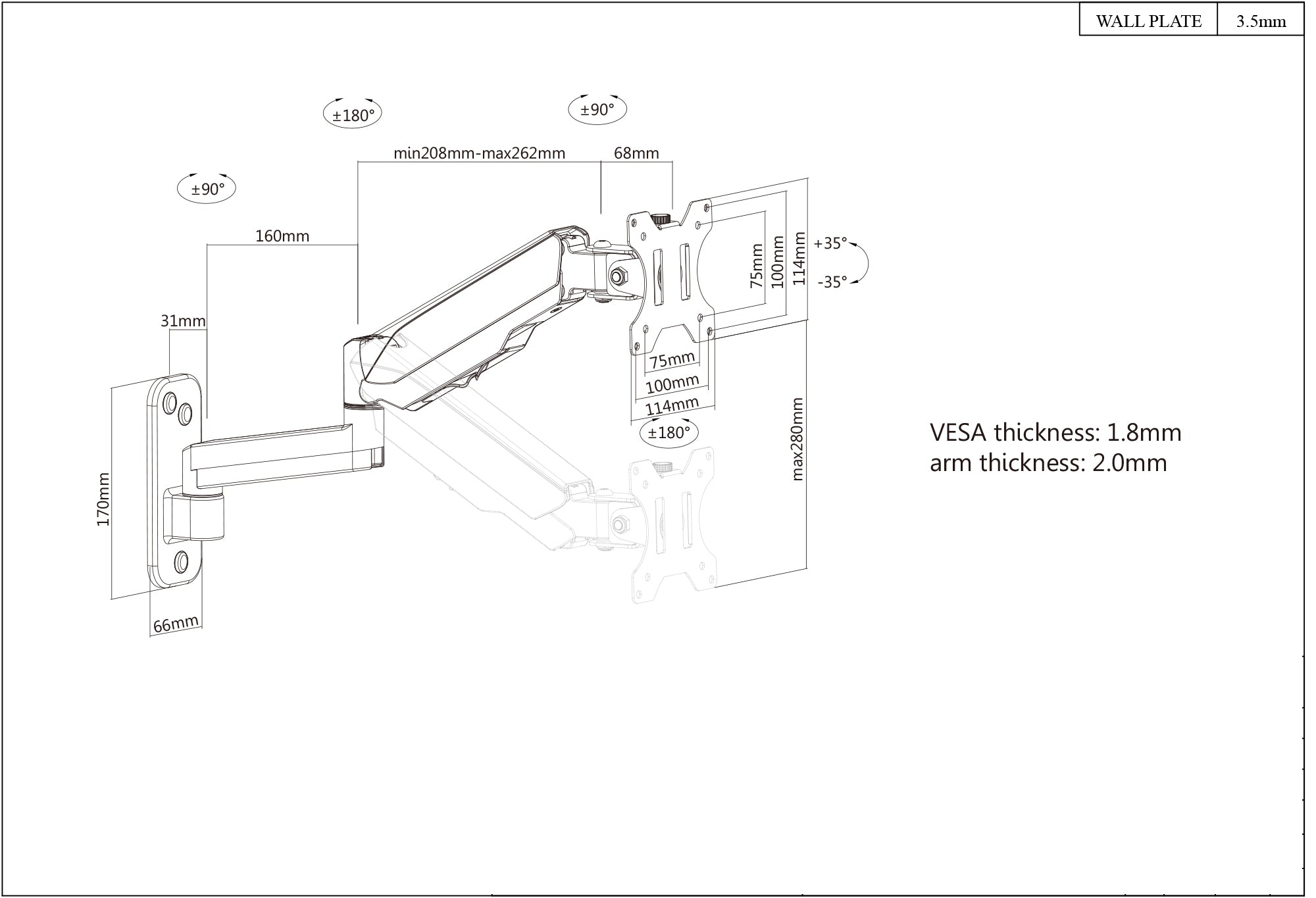 | WALL PLATE | 3.5mm |
|---|---|

±180°

±90°

min208mm-max262mm

68mm

±90°

160mm

31mm

75mm

100mm

114mm

+35°

-35°

75mm

100mm

114mm

±180°

max280mm

170mm

66mm

VESA thickness: 1.8mm
arm thickness: 2.0mm